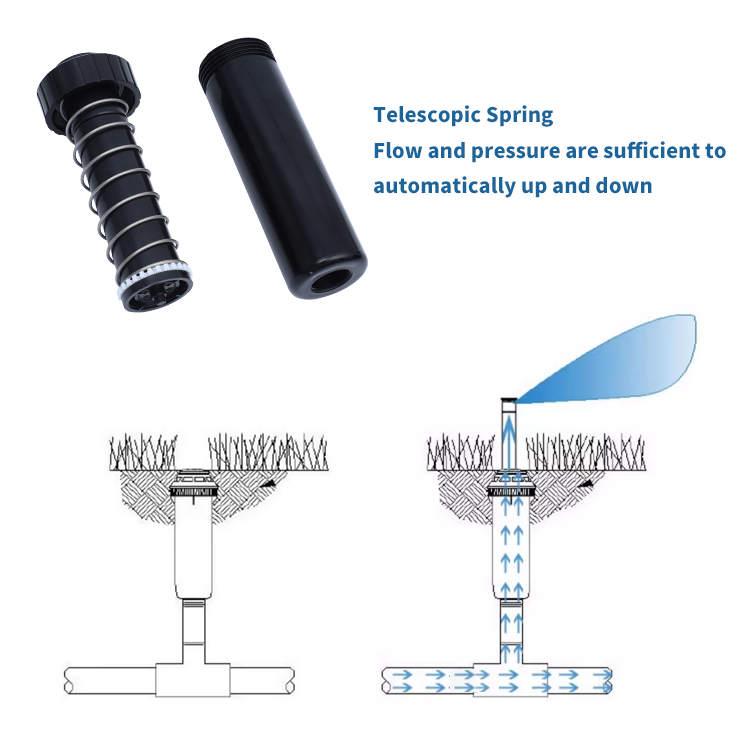 Telescopic Spring
Flow and pressure are sufficient to automatically up and down