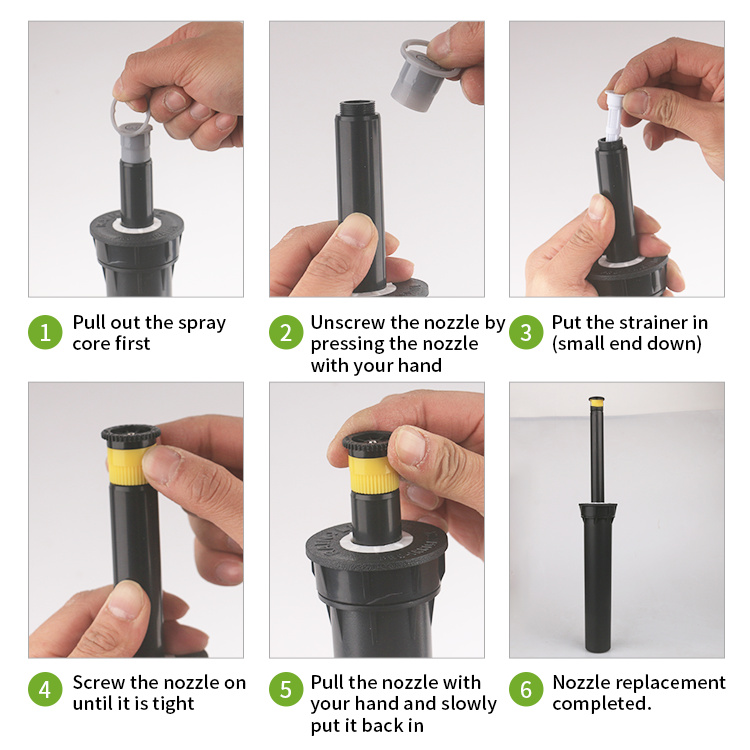 1 Pull out the spray core first

2 Unscrew the nozzle by pressing the nozzle with your hand

3 Put the strainer in (small end down)

4 Screw the nozzle on until it is tight

5 Pull the nozzle with your hand and slowly put it back in

6 Nozzle replacement completed.